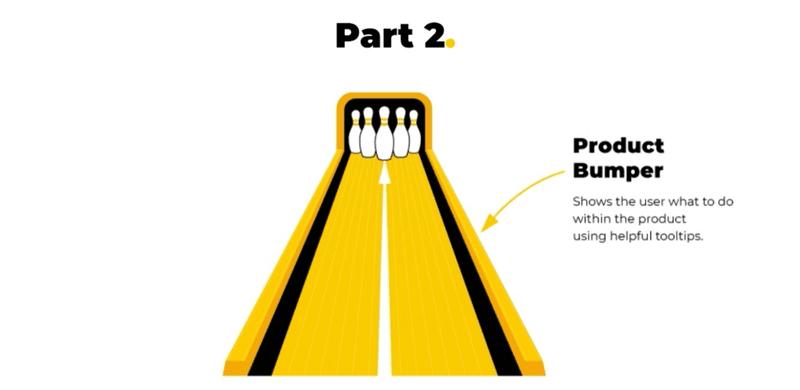 Part 2.

Product Bumper

Shows the user what to do within the product using helpful tooltips.