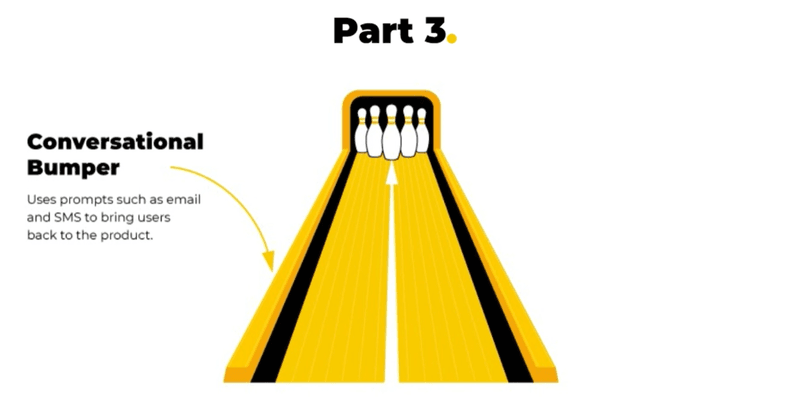 Part 3.

Conversational Bumper

Uses prompts such as email and SMS to bring users back to the product.